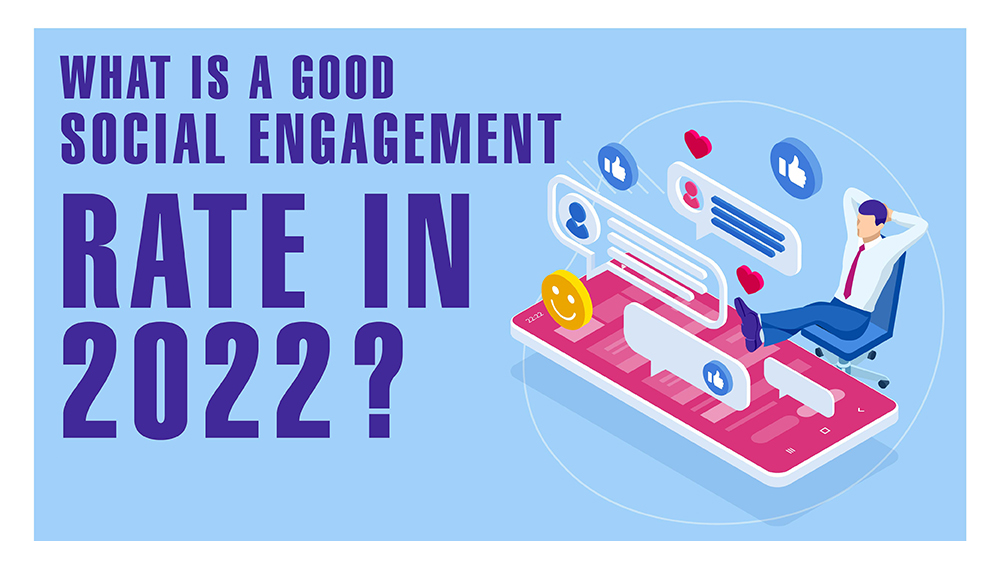 WHAT IS A GOOD SOCIAL ENGAGEMENT RATE IN 2022?

22:22