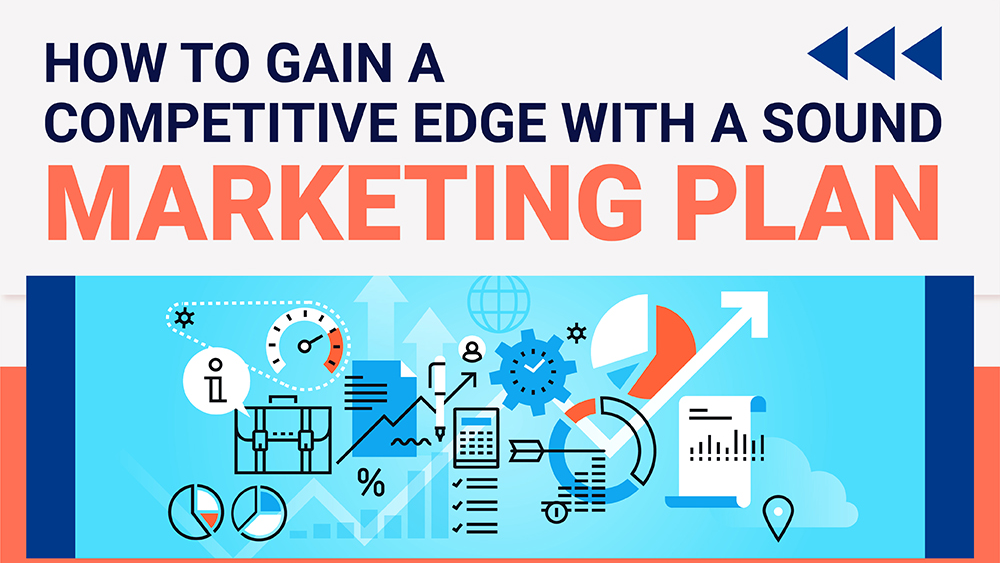 HOW TO GAIN A
COMPETITIVE EDGE WITH A SOUND
MARKETING PLAN

i

%